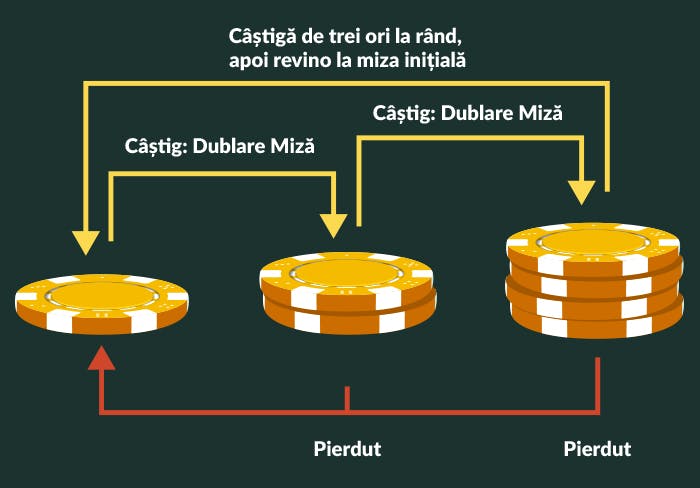 Câștigă de trei ori la rând, apoi revino la miza inițială

Câștig: Dublare Miză

Câștig: Dublare Miză

Pierdut

Pierdut